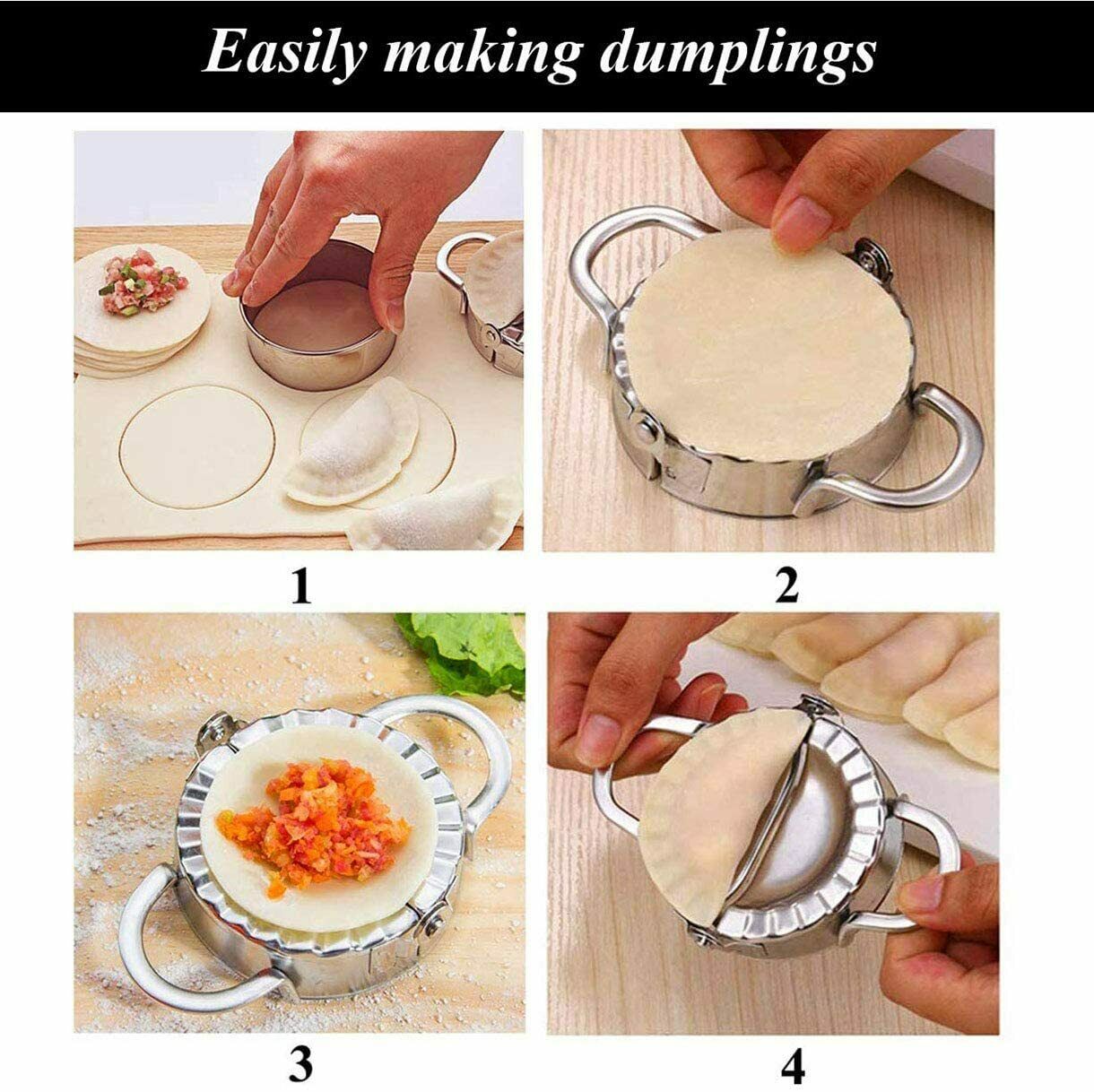 Easily making dumplings

1

2

3

4