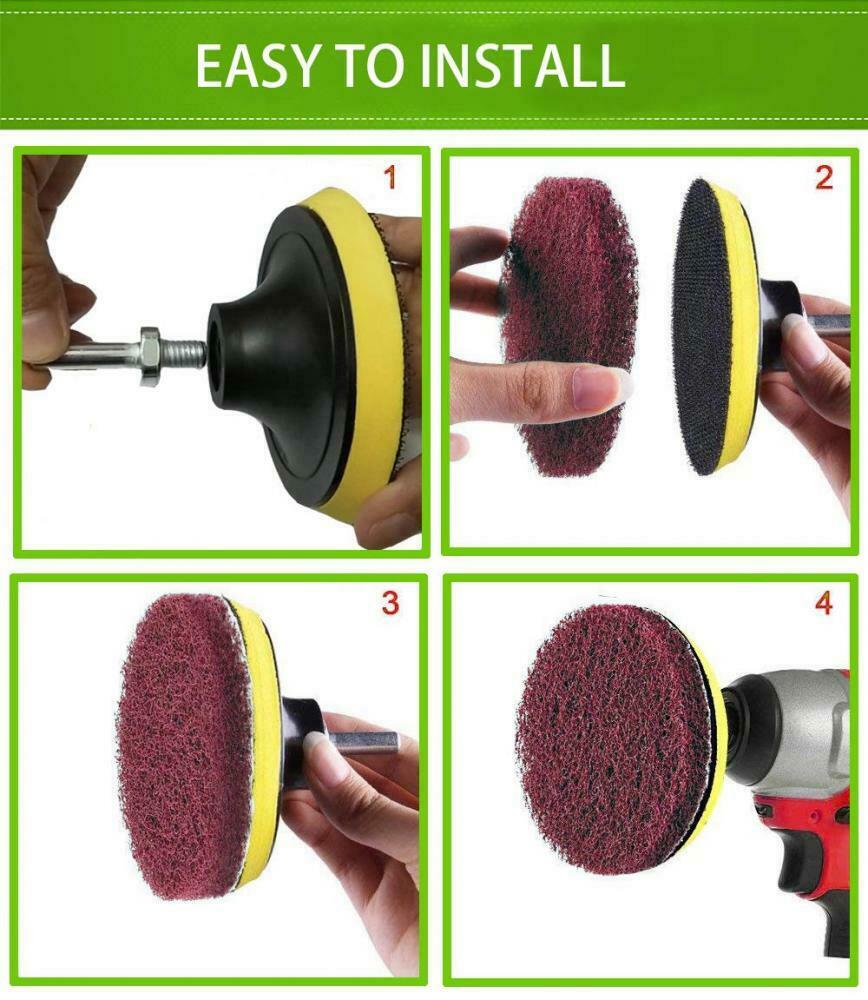 EASY TO INSTALL

1

2

3

4