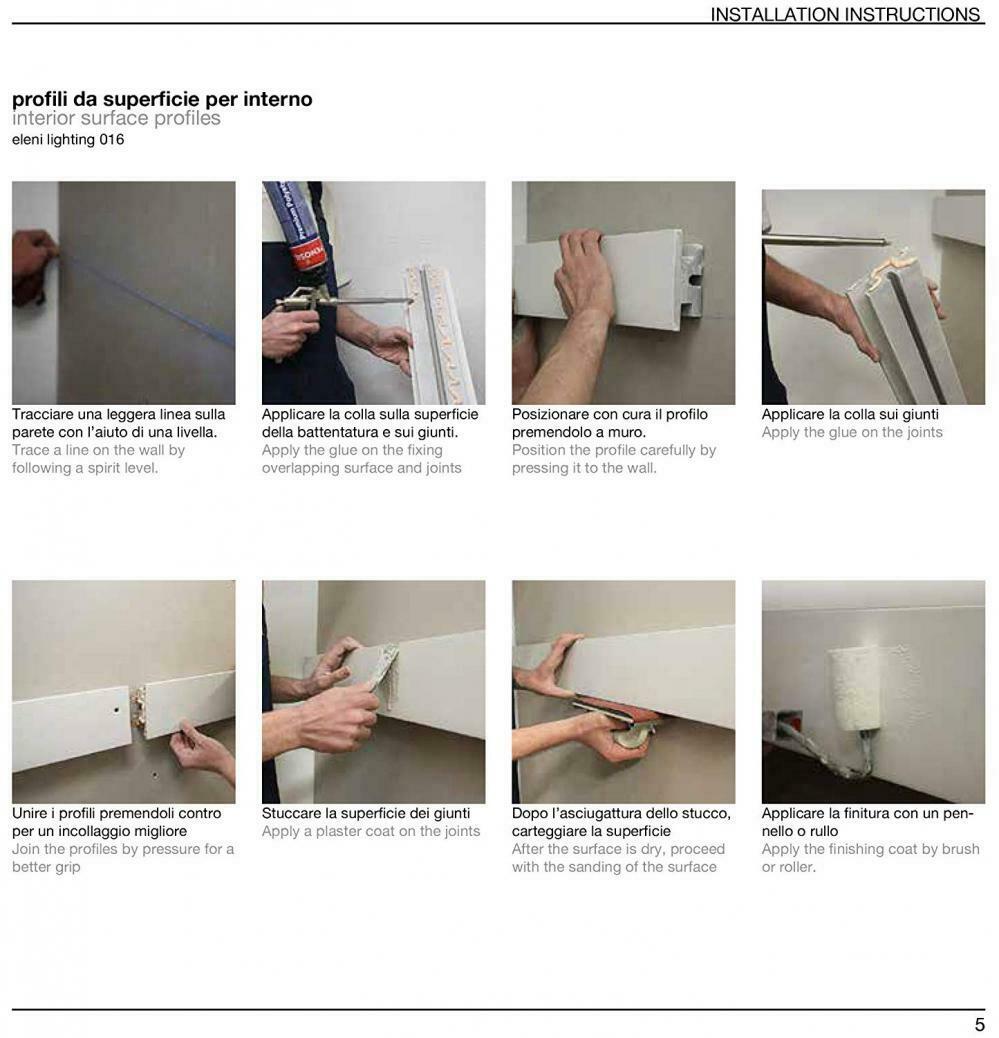 INSTALLATION INSTRUCTIONS

profili da superficie per interno
interior surface profiles
eleni lighting 016

Tracciare una leggera linea sulla parete con l'aiuto di una livella.
Trace a line on the wall by following a spirit level.

Applicare la colla sulla superficie della battentatura e sui giunti.
Apply the glue on the fixing overlapping surface and joints

Posizionare con cura il profilo premendolo a muro.
Position the profile carefully by pressing it to the wall.

Applicare la colla sui giunti
Apply the glue on the joints

Unire i profili premendoli contro per un incollaggio migliore
Join the profiles by pressure for a better grip

Stuccare la superficie dei giunti
Apply a plaster coat on the joints

Dopo l'asciugattura dello stucco, carteggiare la superficie
After the surface is dry, proceed with the sanding of the surface

Applicare la finitura con un pennello o rullo
Apply the finishing coat by brush or roller.

5