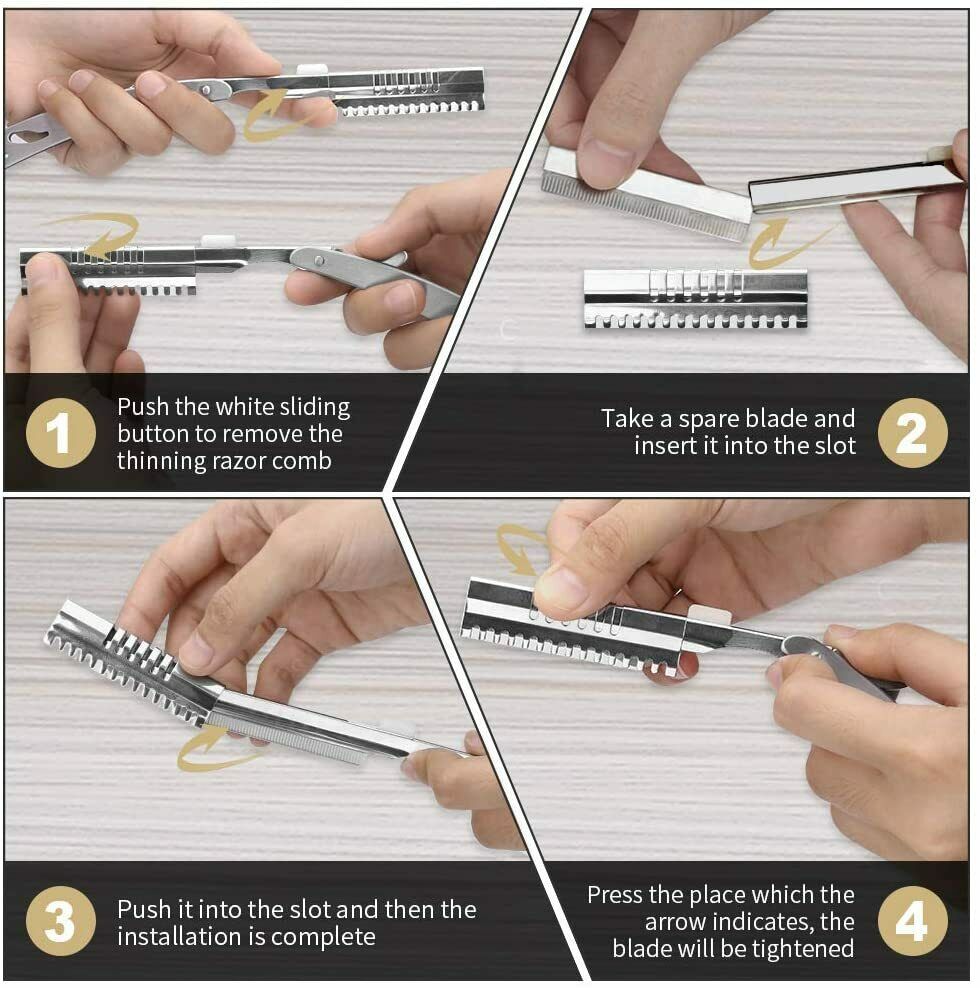 1
Push the white sliding button to remove the thinning razor comb

Take a spare blade and insert it into the slot
2

3
Push it into the slot and then the installation is complete

Press the place which the arrow indicates, the blade will be tightened
4