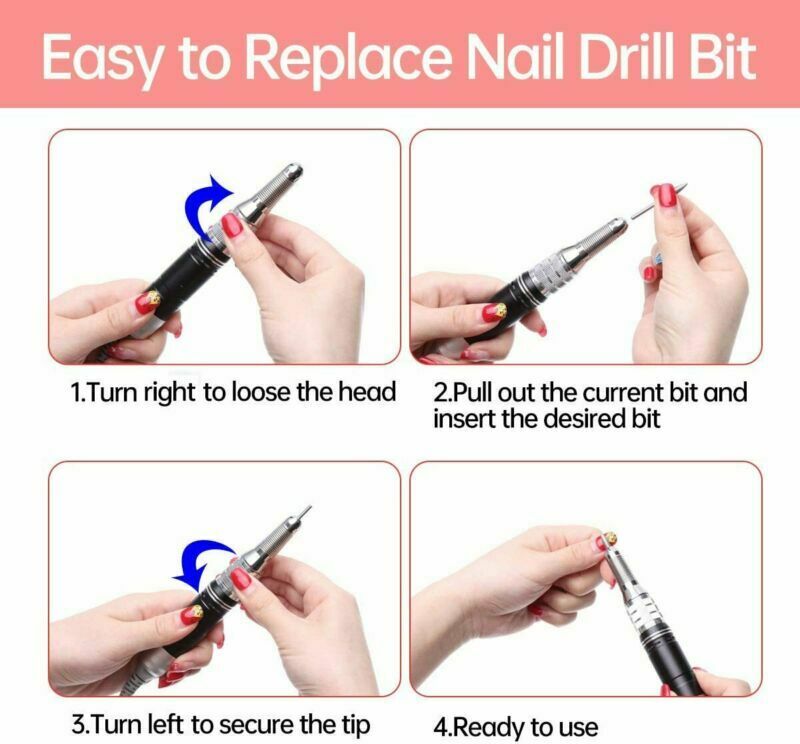 Easy to Replace Nail Drill Bit

1.Turn right to loose the head

2.Pull out the current bit and insert the desired bit

3.Turn left to secure the tip

4.Ready to use