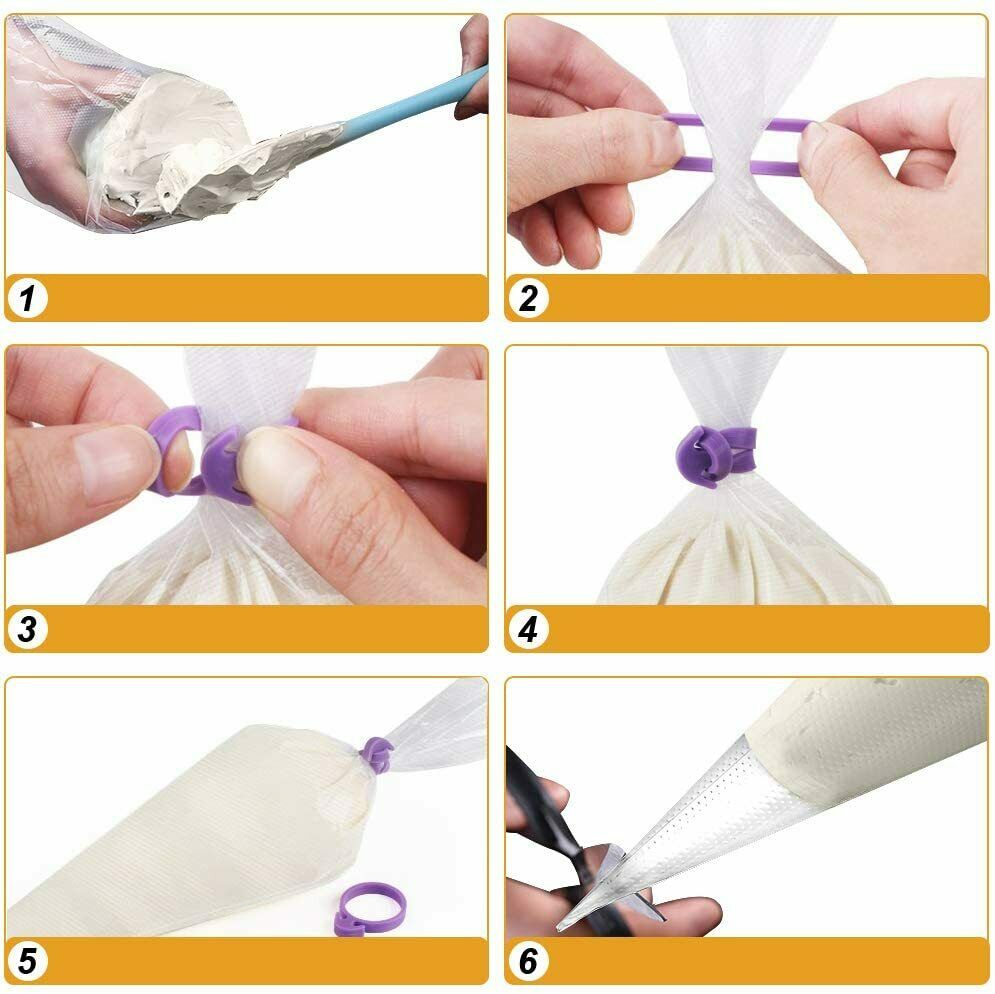 1

2

3

4

5

6