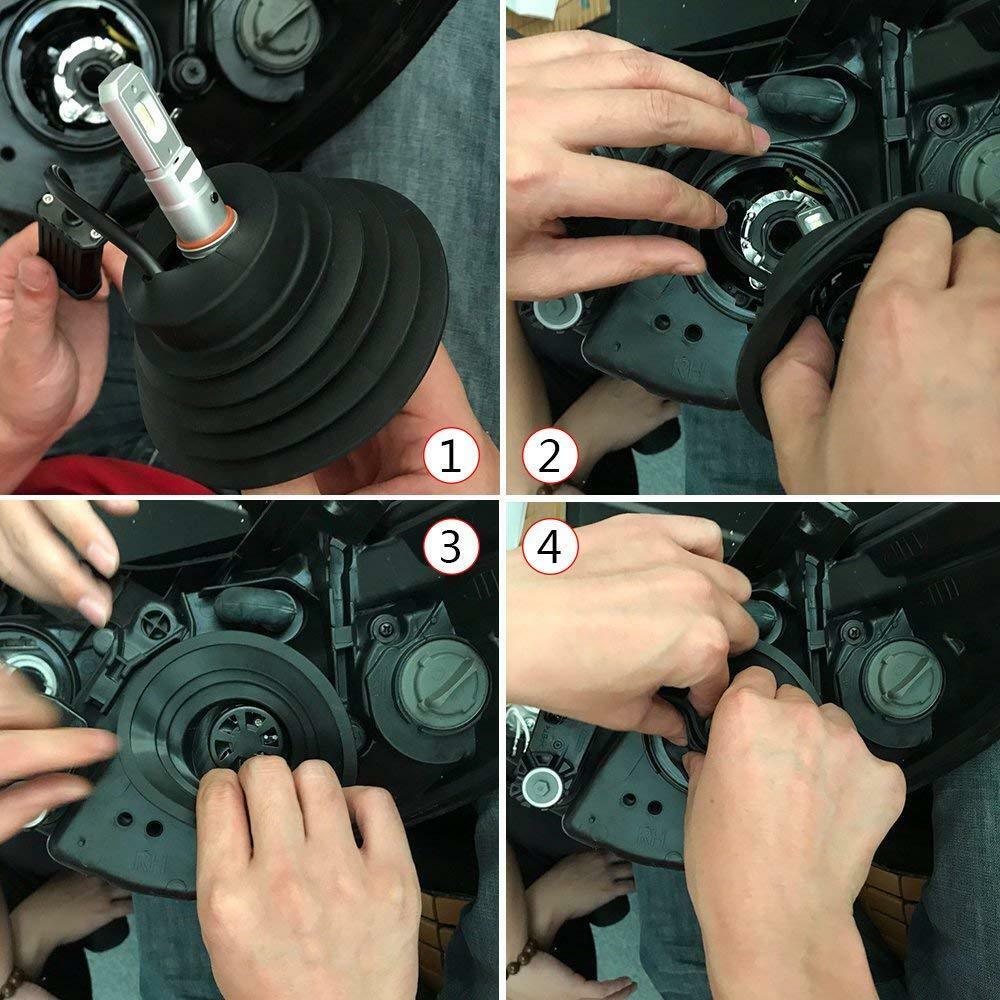 1
2
3
4