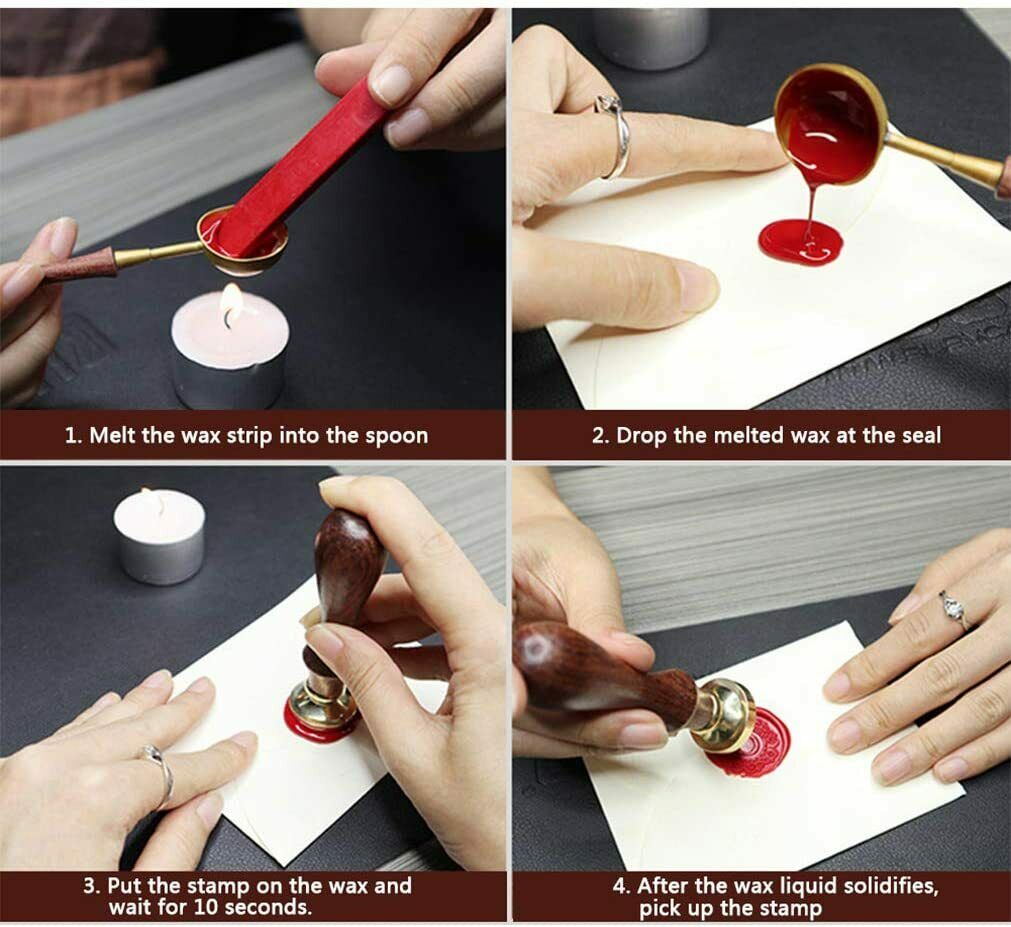 1. Melt the wax strip into the spoon

2. Drop the melted wax at the seal

3. Put the stamp on the wax and wait for 10 seconds.

4. After the wax liquid solidifies, pick up the stamp