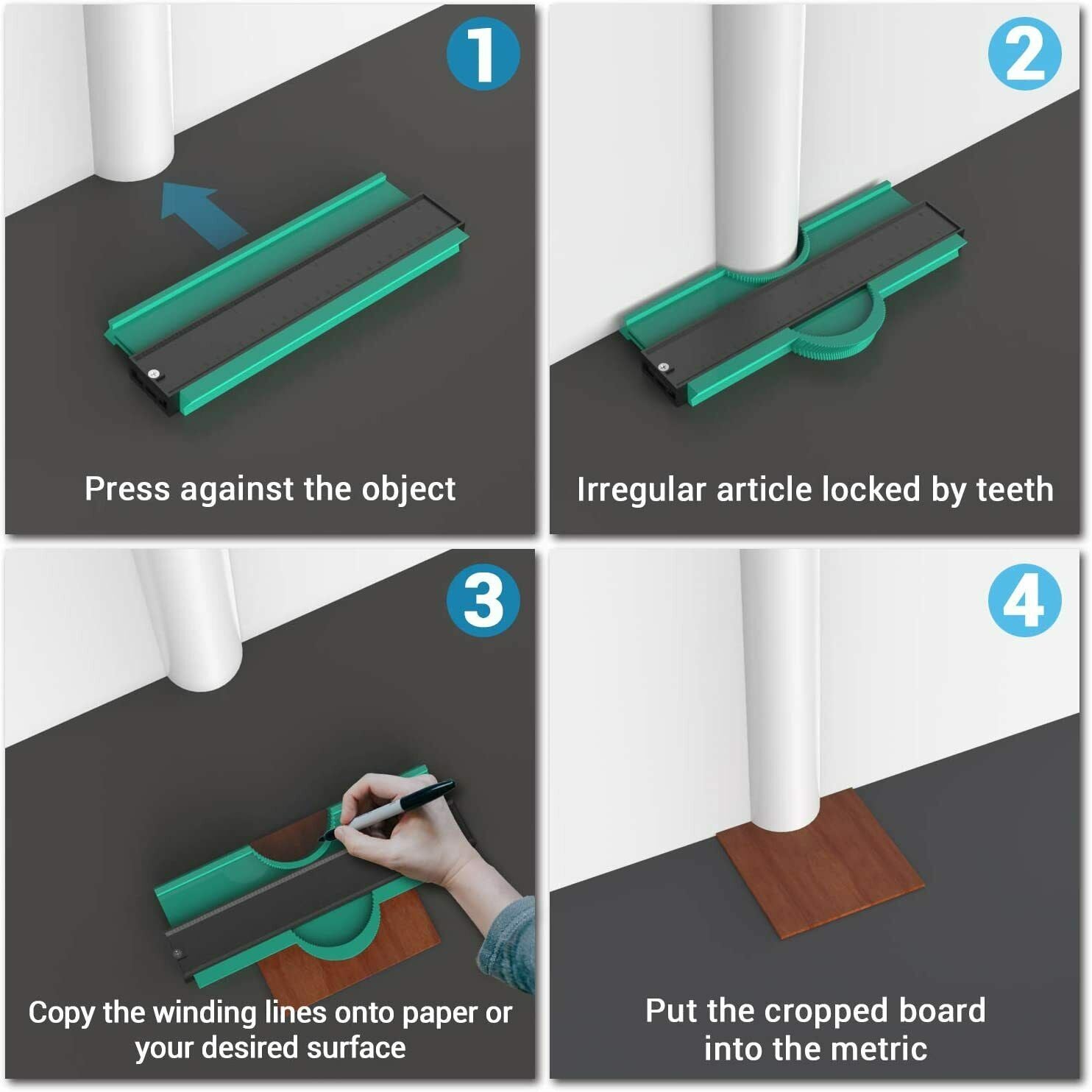 1

Press against the object

2

Irregular article locked by teeth

3

Copy the winding lines onto paper or your desired surface

4

Put the cropped board into the metric