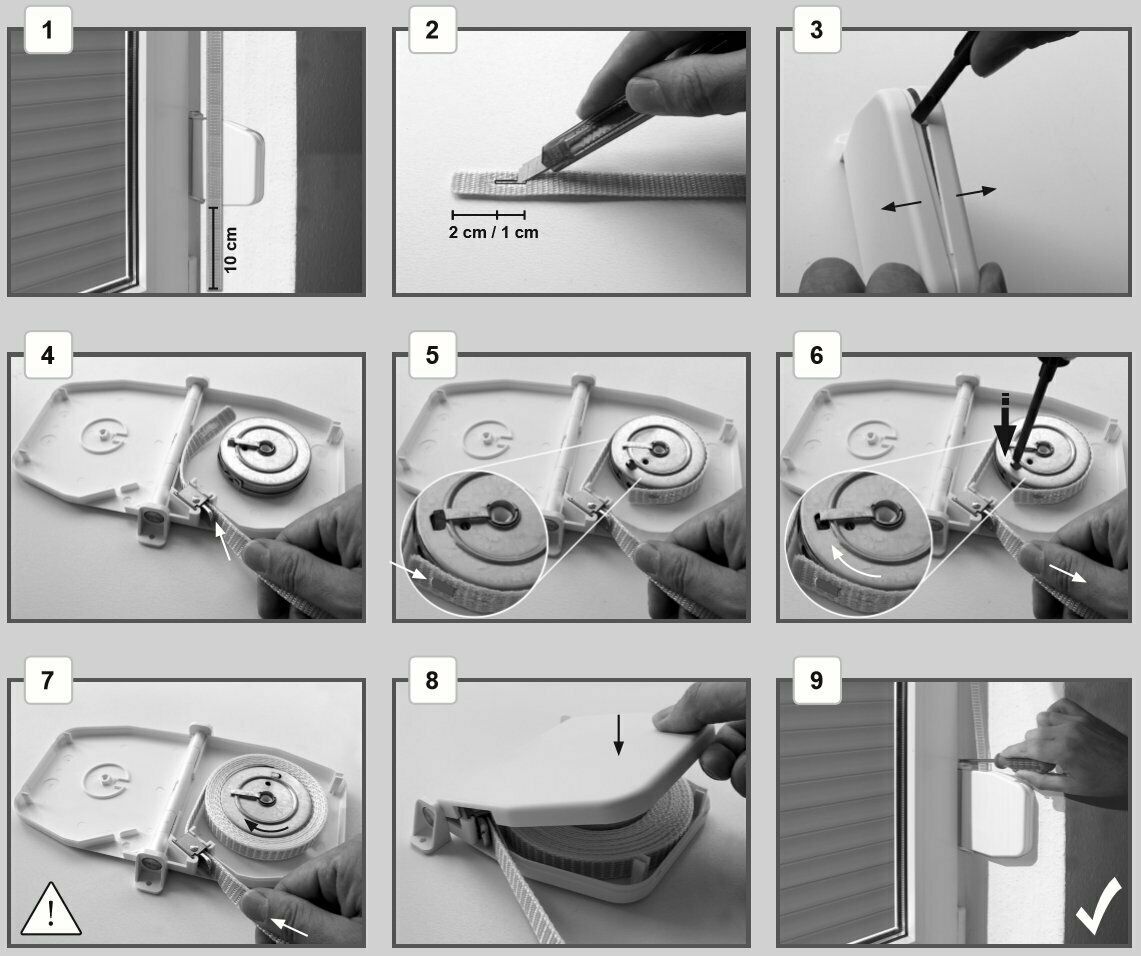 1

10 cm

2

2 cm / 1 cm

3

4

5

6

7

8

9