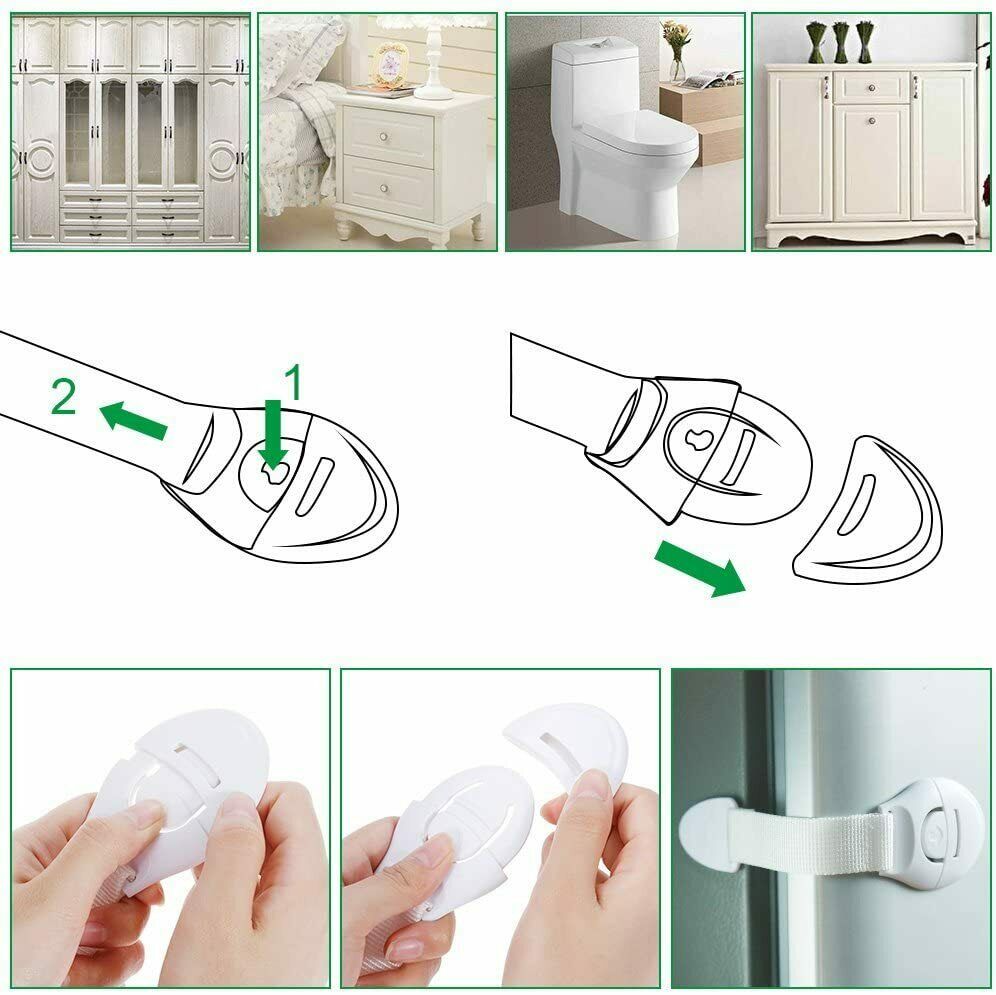 2
1