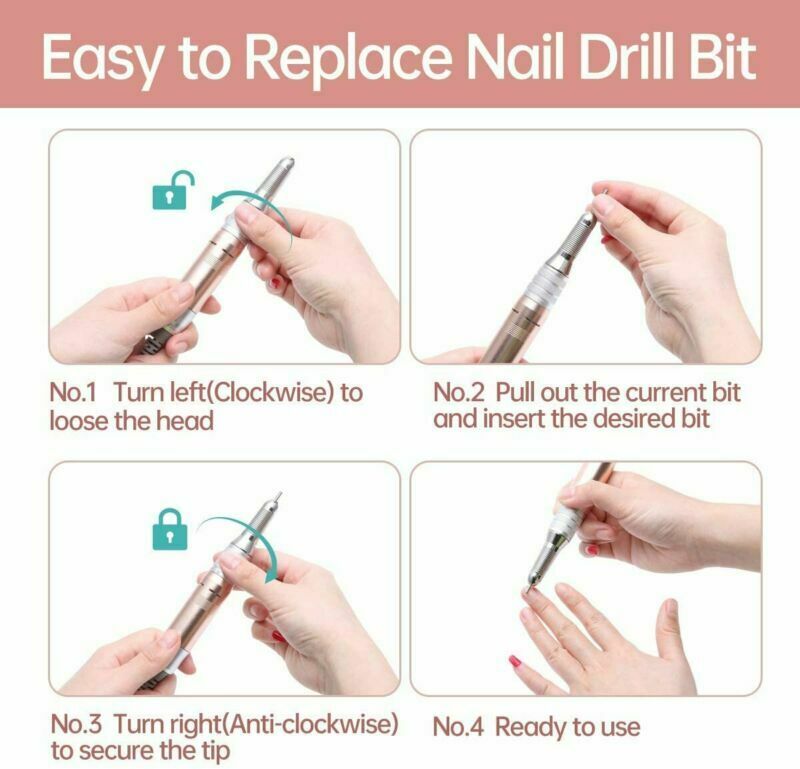 Easy to Replace Nail Drill Bit

No.1 Turn left(Clockwise) to loose the head

No.2 Pull out the current bit and insert the desired bit

No.3 Turn right(Anti-clockwise) to secure the tip

No.4 Ready to use