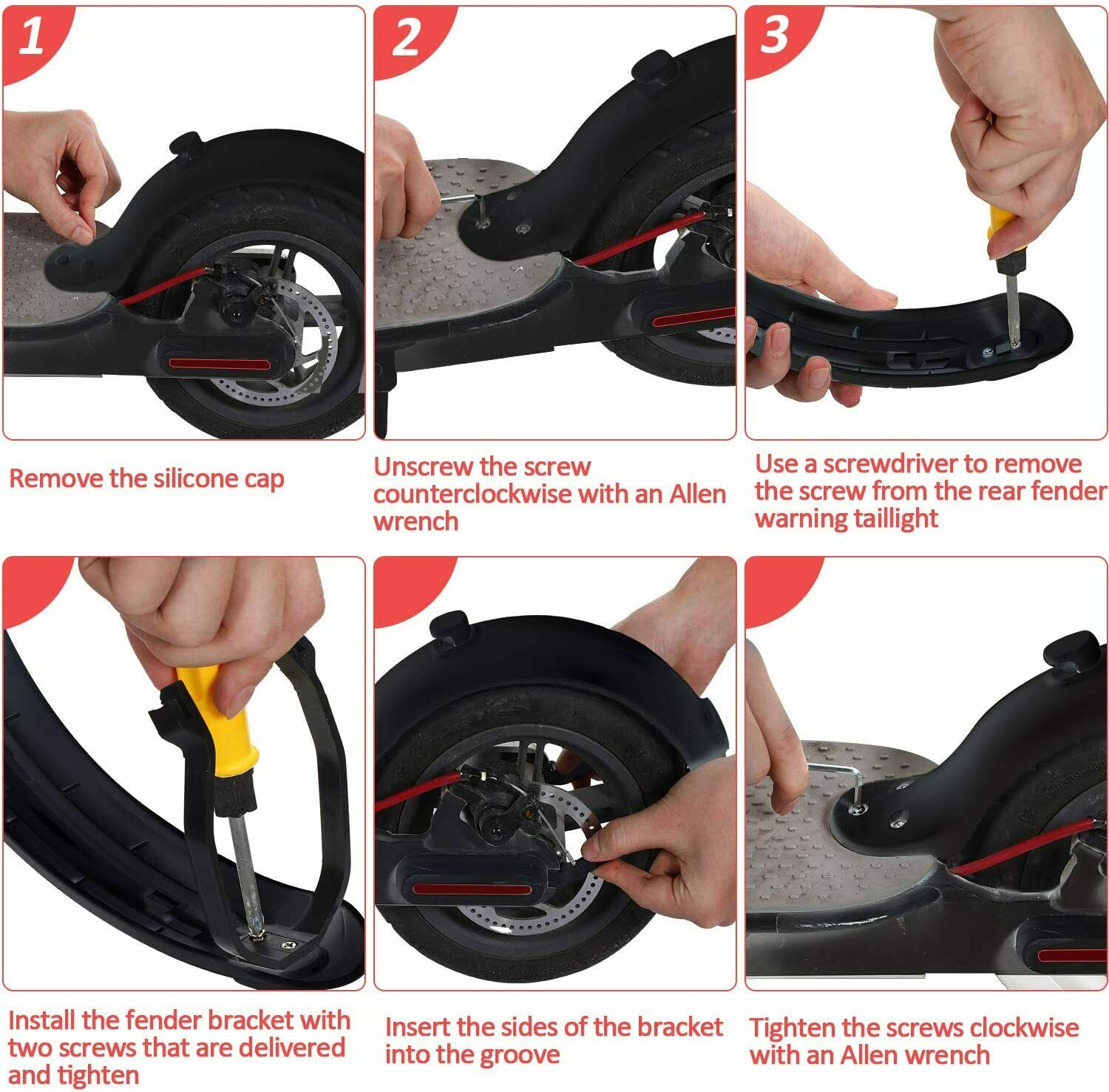 1

Remove the silicone cap

2

Unscrew the screw counterclockwise with an Allen wrench

3

Use a screwdriver to remove the screw from the rear fender warning taillight

Install the fender bracket with two screws that are delivered and tighten

Insert the sides of the bracket into the groove

Tighten the screws clockwise with an Allen wrench