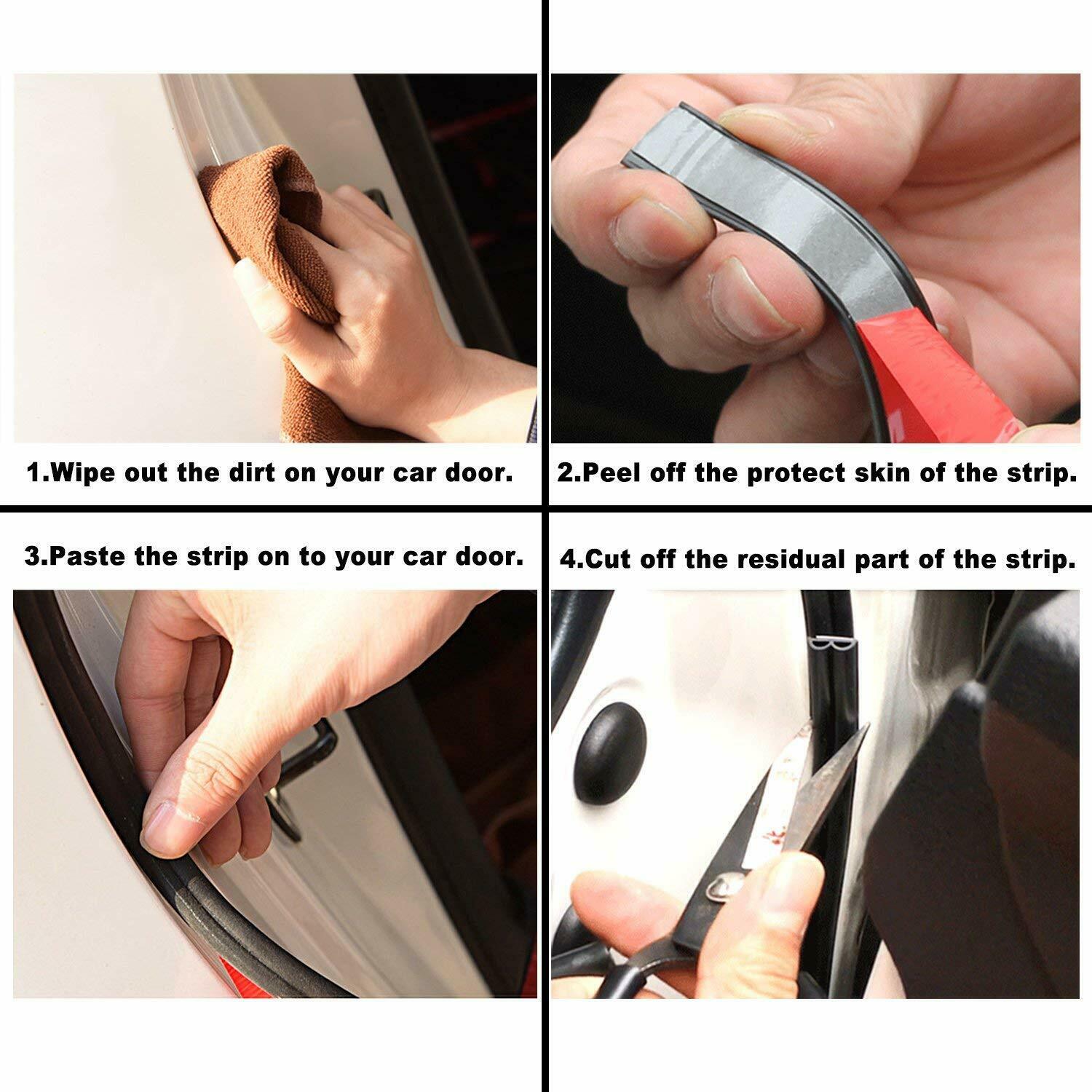 1.Wipe out the dirt on your car door.

2.Peel off the protect skin of the strip.

3.Paste the strip on to your car door.

4.Cut off the residual part of the strip.