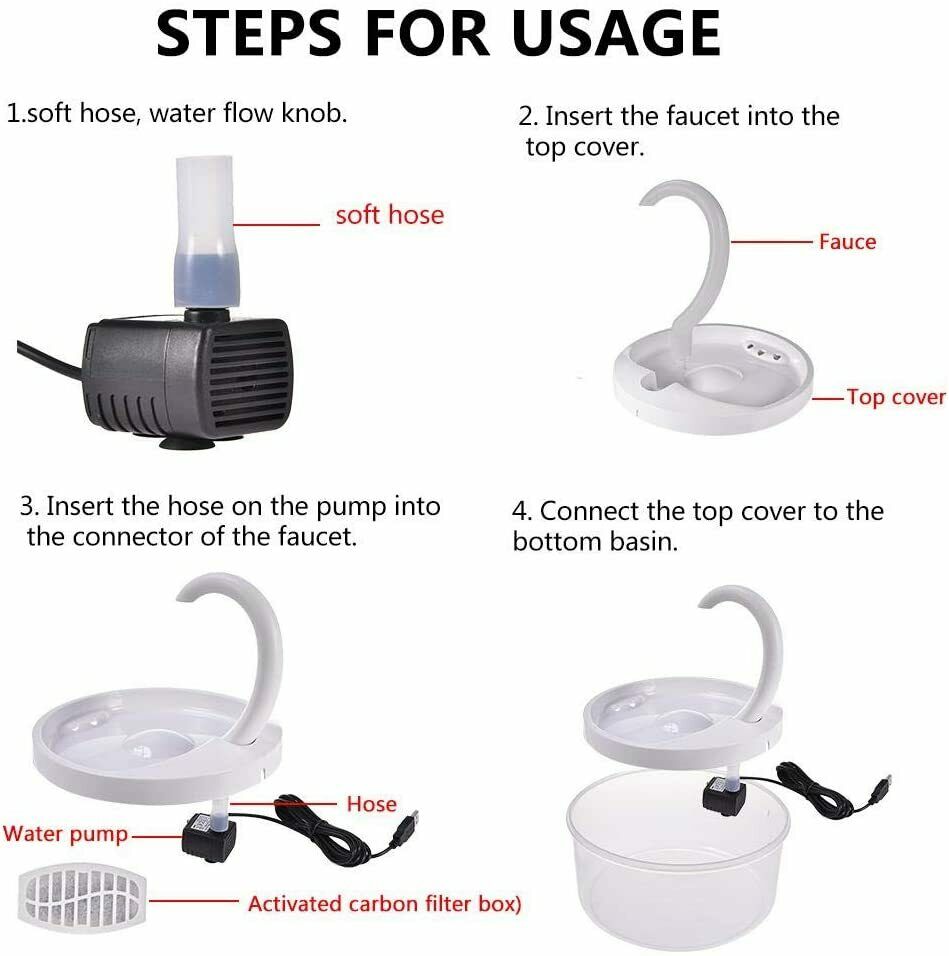 STEPS FOR USAGE

1.soft hose, water flow knob.

soft hose

2. Insert the faucet into the top cover.

Fauce

Top cover

3. Insert the hose on the pump into the connector of the faucet.

Hose

Water pump

Activated carbon filter box)

4. Connect the top cover to the bottom basin.