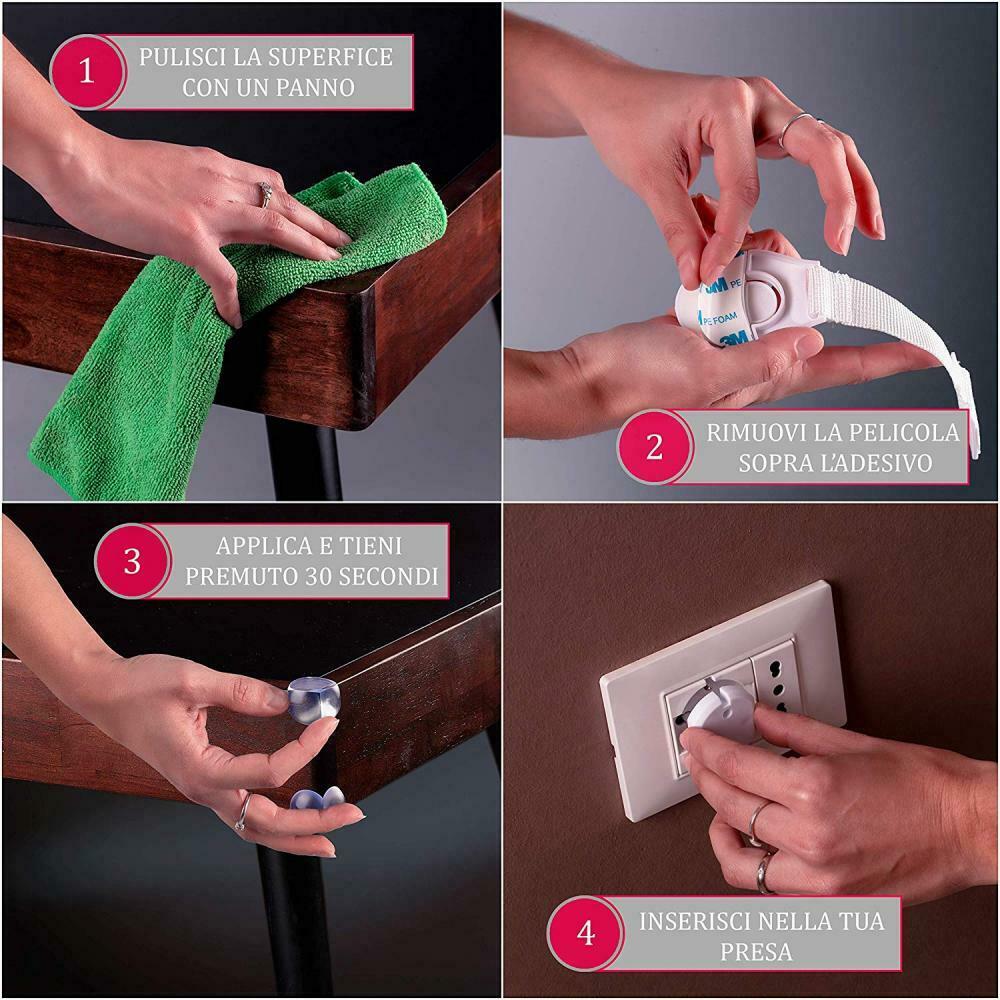 1 PULISCI LA SUPERFICE CON UN PANNO

3M PE FOAM
PE FOAM
3M

2 RIMUOVI LA PELICOLA SOPRA L'ADESIVO

3 APPLICA E TIENI PREMUTO 30 SECONDI

4 INSERISCI NELLA TUA PRESA