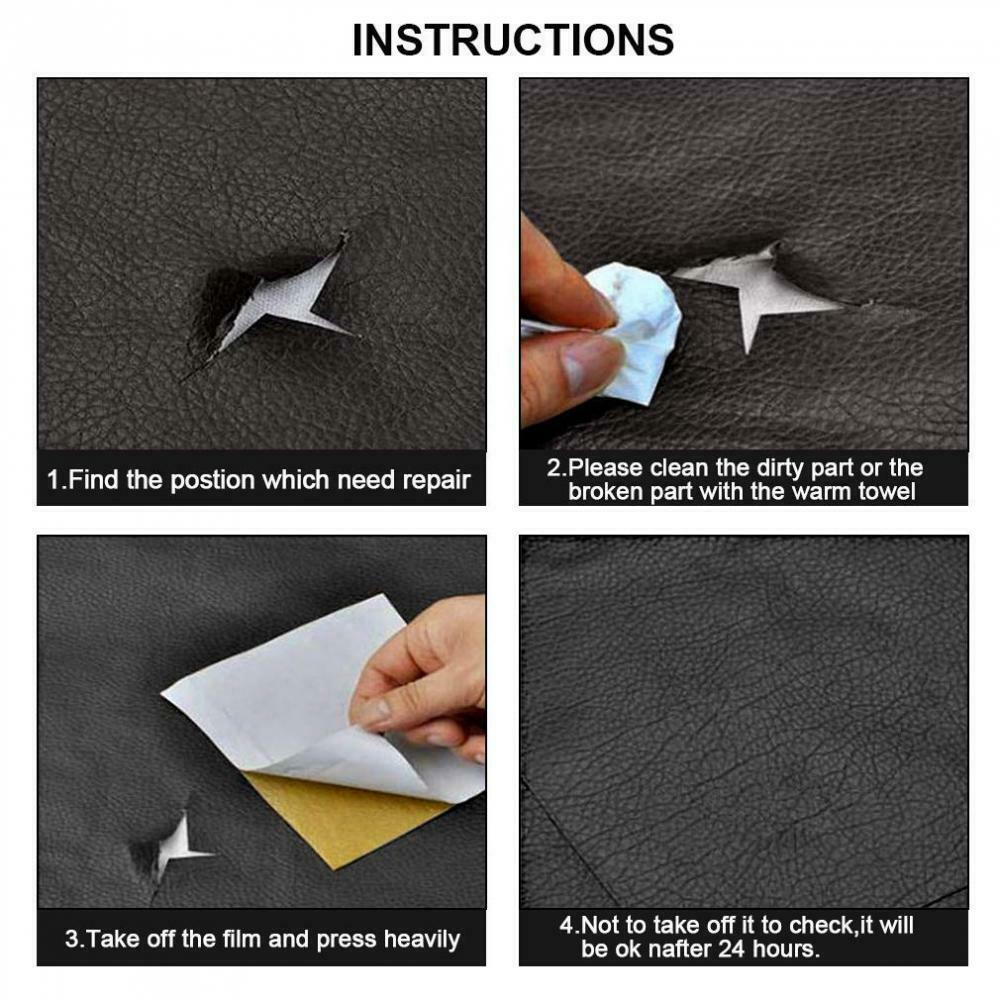 INSTRUCTIONS

1.Find the postion which need repair

2.Please clean the dirty part or the broken part with the warm towel

3.Take off the film and press heavily

4.Not to take off it to check,it will be ok nafter 24 hours.