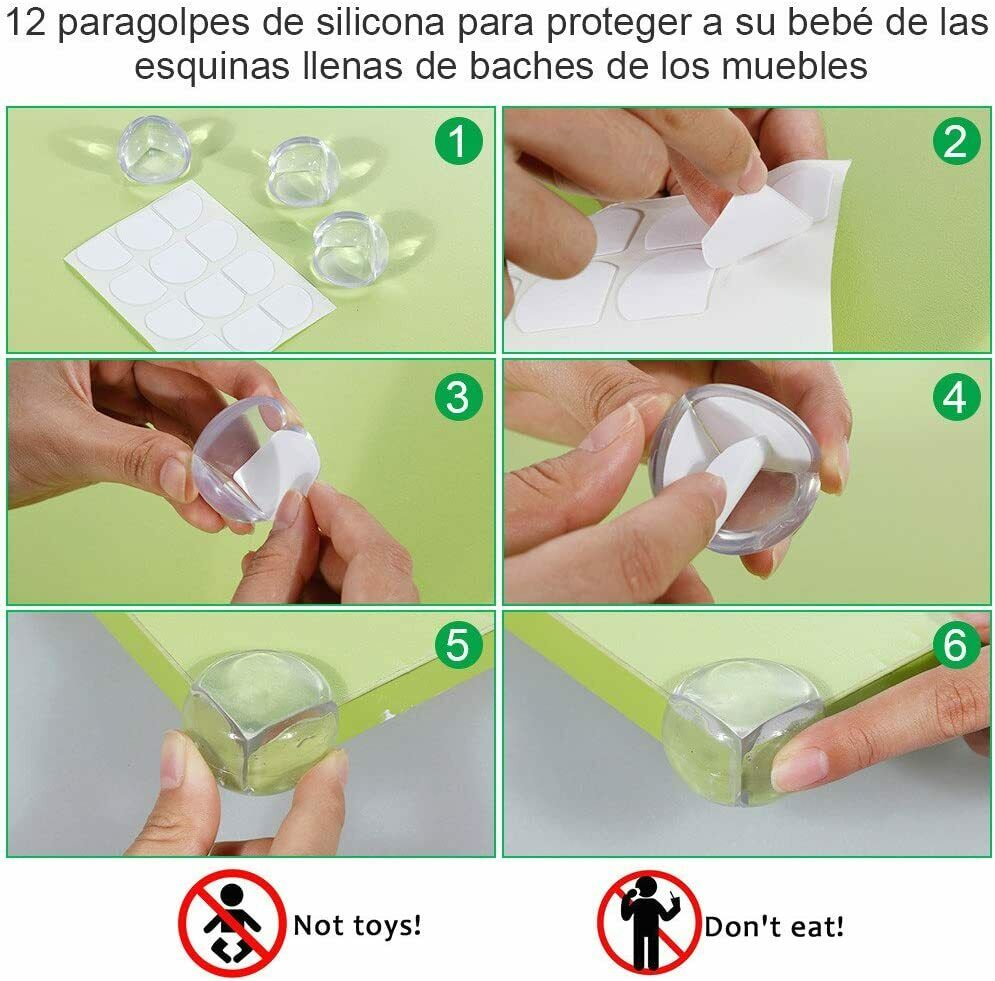 12 paragolpes de silicona para proteger a su bebé de las esquinas llenas de baches de los muebles

1

2

3

4

5

6

Not toys!

Don't eat!